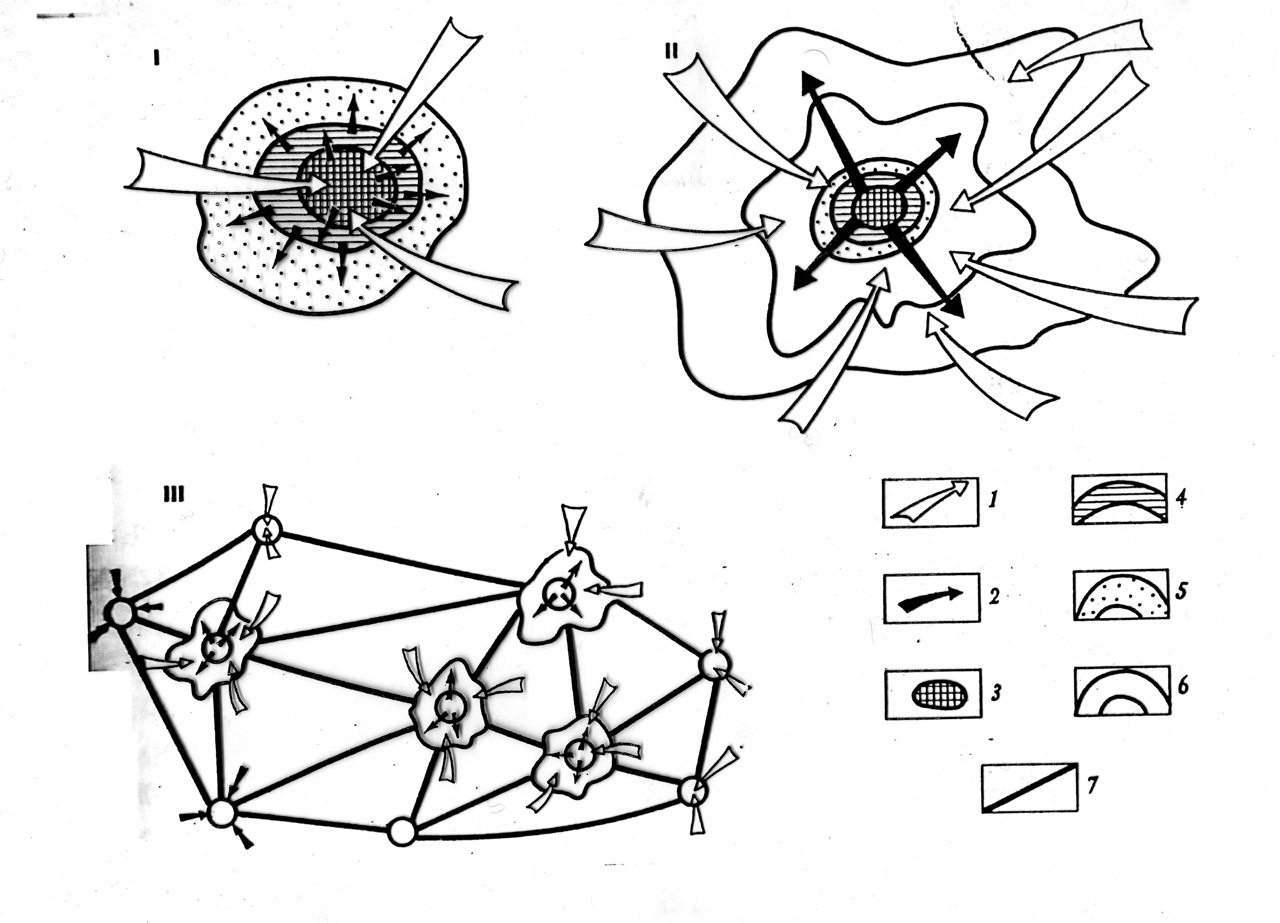 I

II

III

1

2

3

4

5

6

7