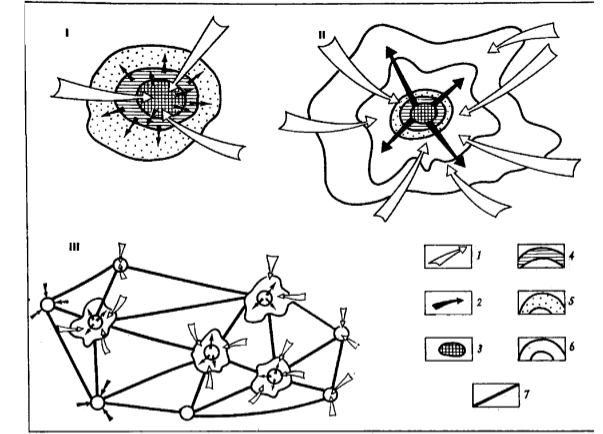 I

II

III

1

2

3

4

5

6

7